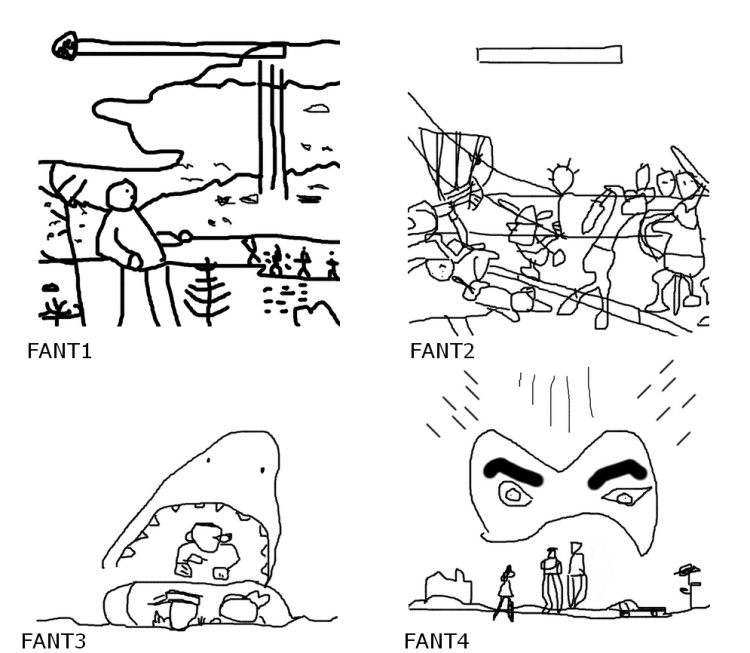 FANT1

FANT2

FANT3

FANT4