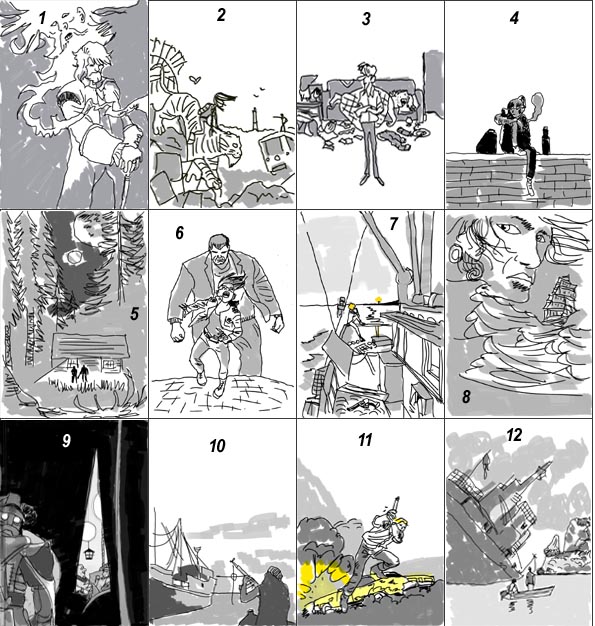 1
2
3
4
5
6
7
8
9
10
11
12