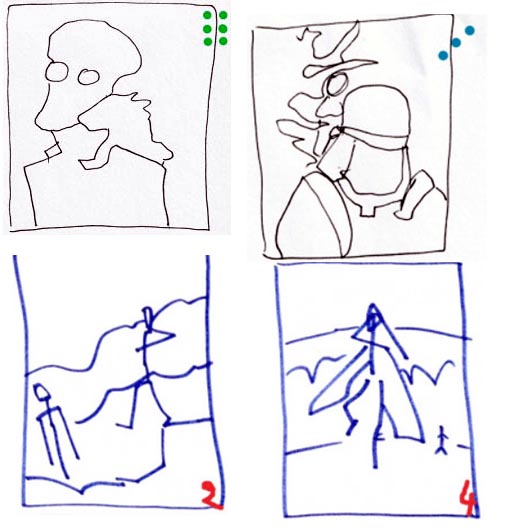 2

4