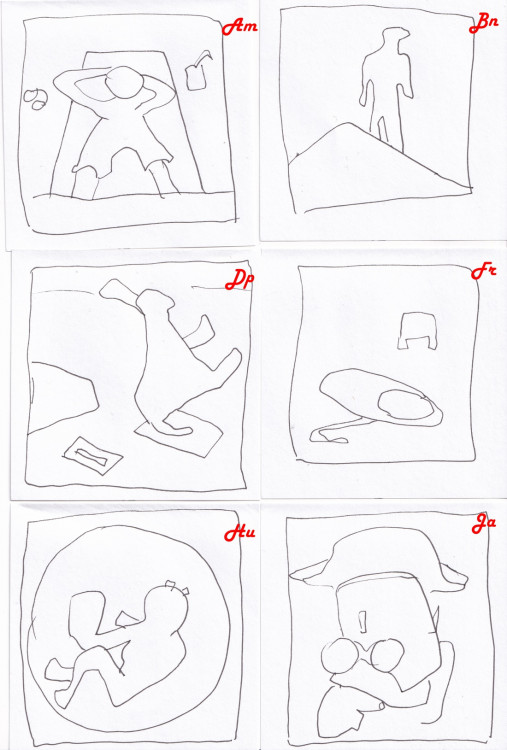 Am

Bn

Dp

Fr

Hu

Ja