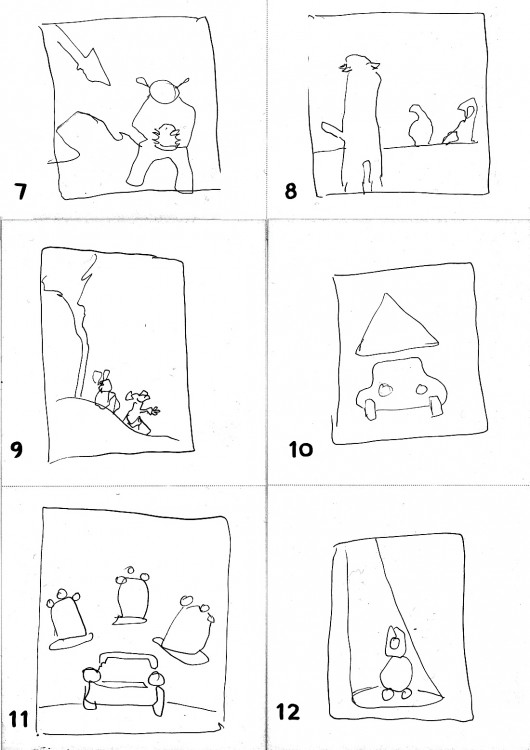 7

8

9

10

11

12